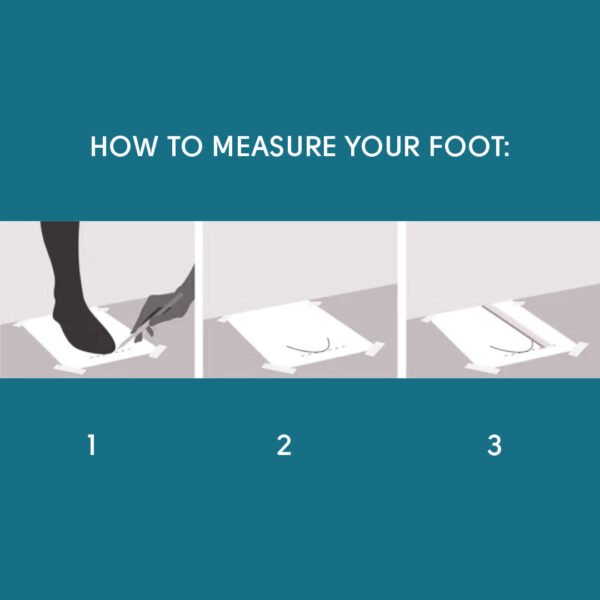 HOW TO MEASURE YOUR FOOT:

1

2

3